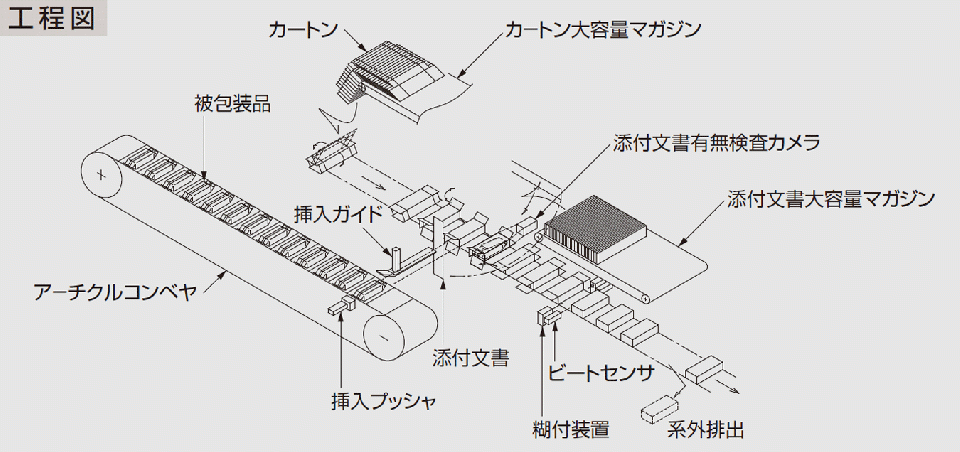 工程図

カートン

カートン大容量マガジン

被包装品

添付文書有無検査カメラ

添付文書大容量マガジン

挿入ガイド

アーチクルコンベヤ

添付文書

ビートセンサ

挿入プッシャ

糊付装置

系外排出