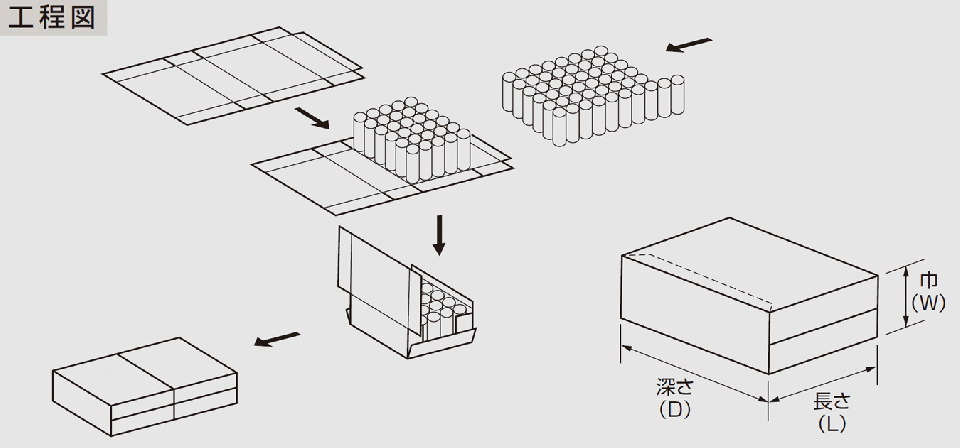 工程図

巾
(W)

深さ
(D)

長さ
(L)