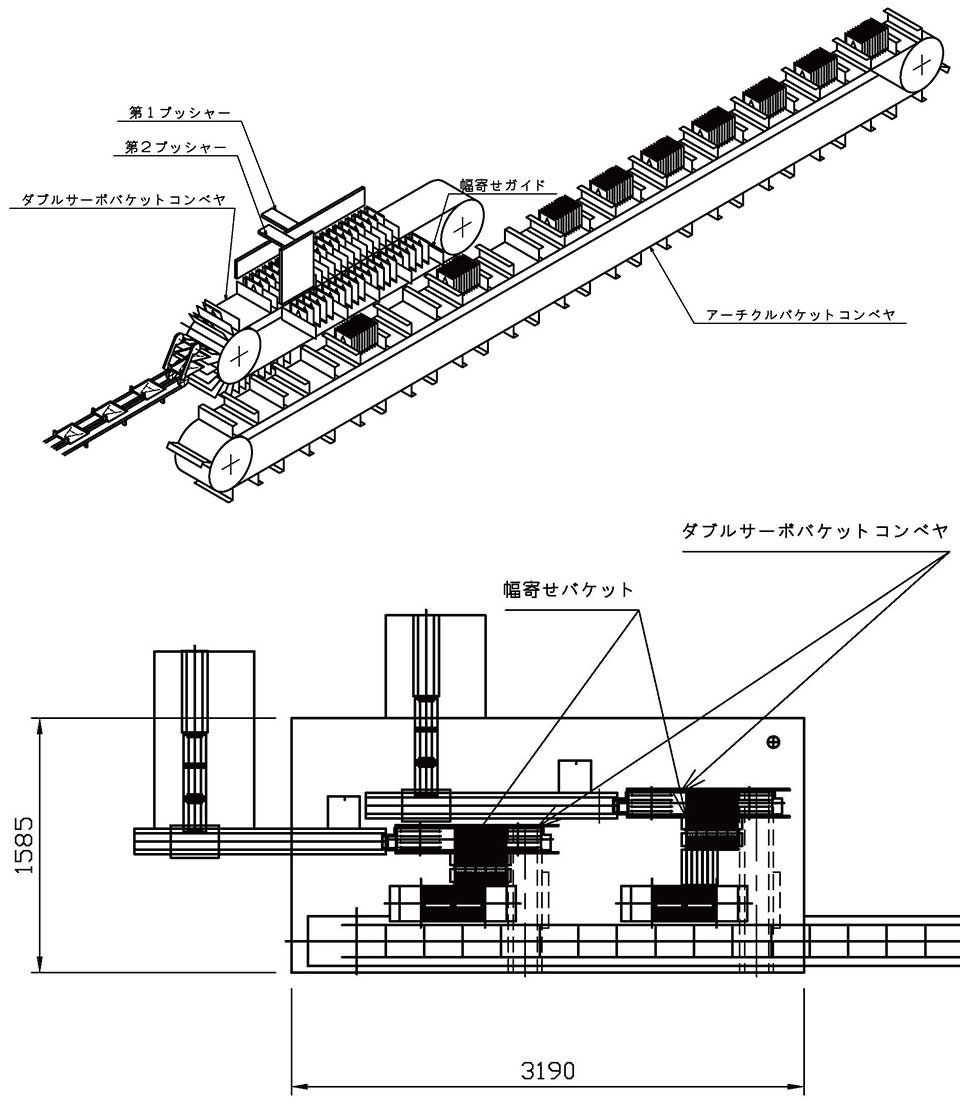 第1プッシャー
第2プッシャー
ダブルサーボバケットコンベヤ
幅寄せガイド
アーチクルバケットコンベヤ
ダブルサーボバケットコンベヤ
幅寄せバケット
1585
3190