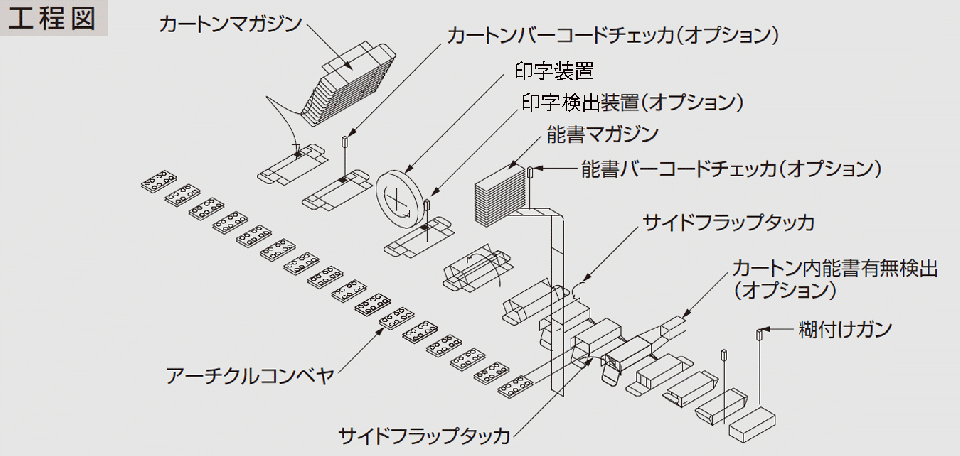 工程図

カートンマガジン

カートンバーコードチェッカ(オプション)

印字装置

印字検出装置(オプション)

能書マガジン

能書バーコードチェッカ(オプション)

サイドフラップタッカ

カートン内能書有無検出(オプション)

糊付けガン

アーチクルコンベヤ

サイドフラップタッカ