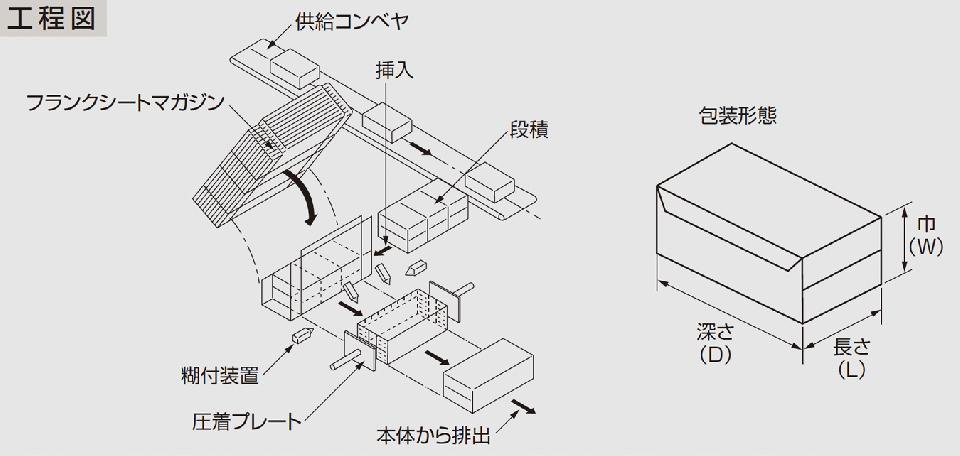 工程図

供給コンベヤ

挿入

フランクシートマガジン

段積

糊付装置

圧着プレート

本体から排出

包装形態

巾
(W)

深さ
(D)

長さ
(L)