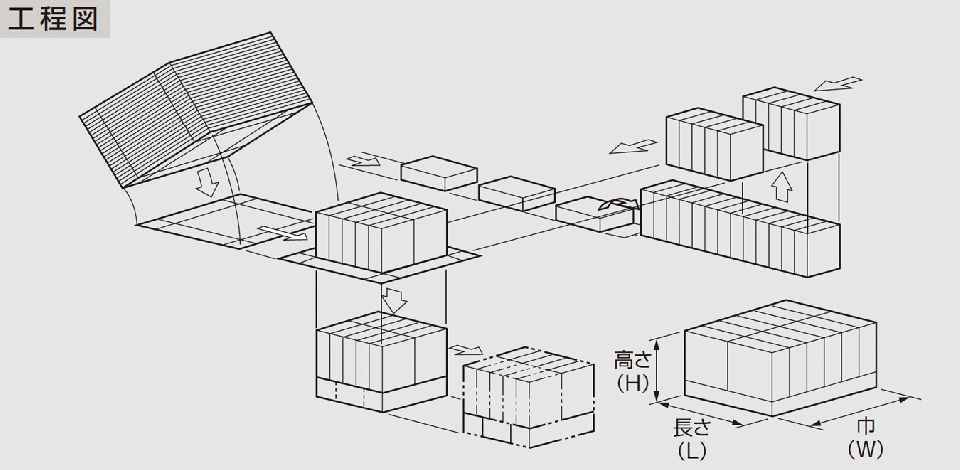 工程図

高さ
(H)

長さ
(L)

巾
(W)